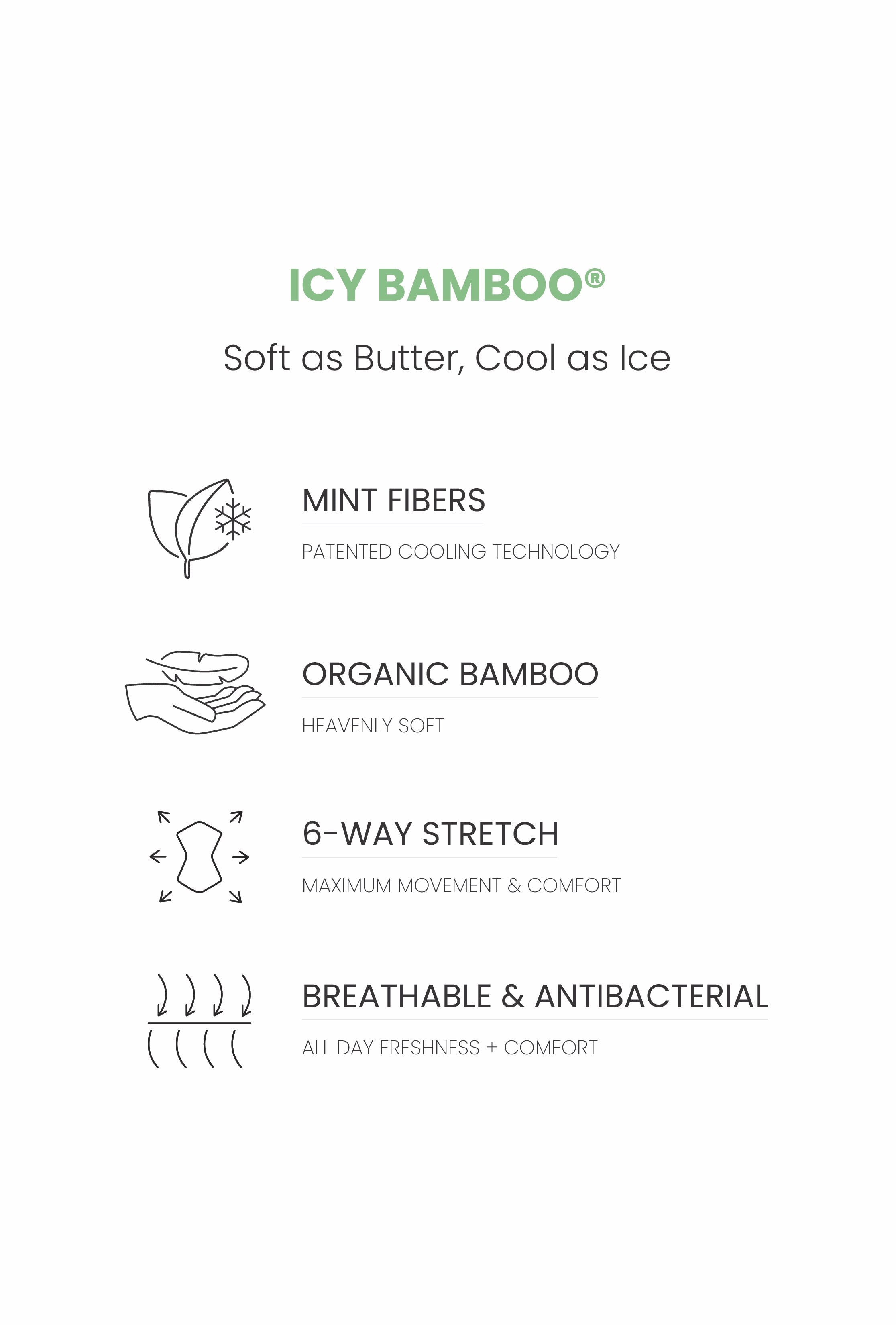 ICY BAMBOO®

Soft as Butter, Cool as Ice

MINT FIBERS

PATENTED COOLING TECHNOLOGY

ORGANIC BAMBOO

HEAVENLY SOFT

6-WAY STRETCH

MAXIMUM MOVEMENT & COMFORT

BREATHABLE & ANTIBACTERIAL

ALL DAY FRESHNESS + COMFORT