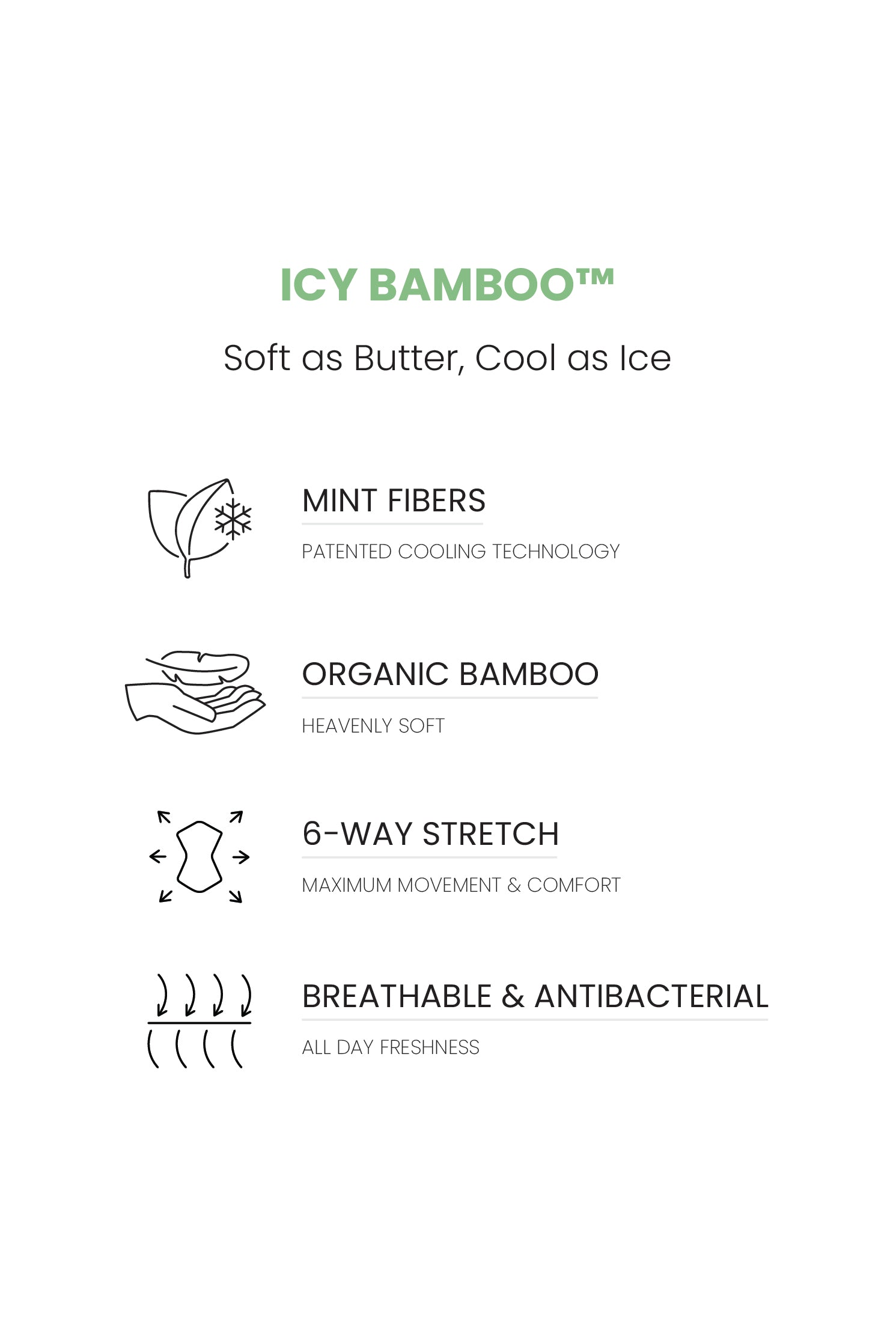 ICY BAMBOO™

Soft as Butter, Cool as Ice

MINT FIBERS

PATENTED COOLING TECHNOLOGY

ORGANIC BAMBOO

HEAVENLY SOFT

6-WAY STRETCH

MAXIMUM MOVEMENT & COMFORT

BREATHABLE & ANTIBACTERIAL

ALL DAY FRESHNESS