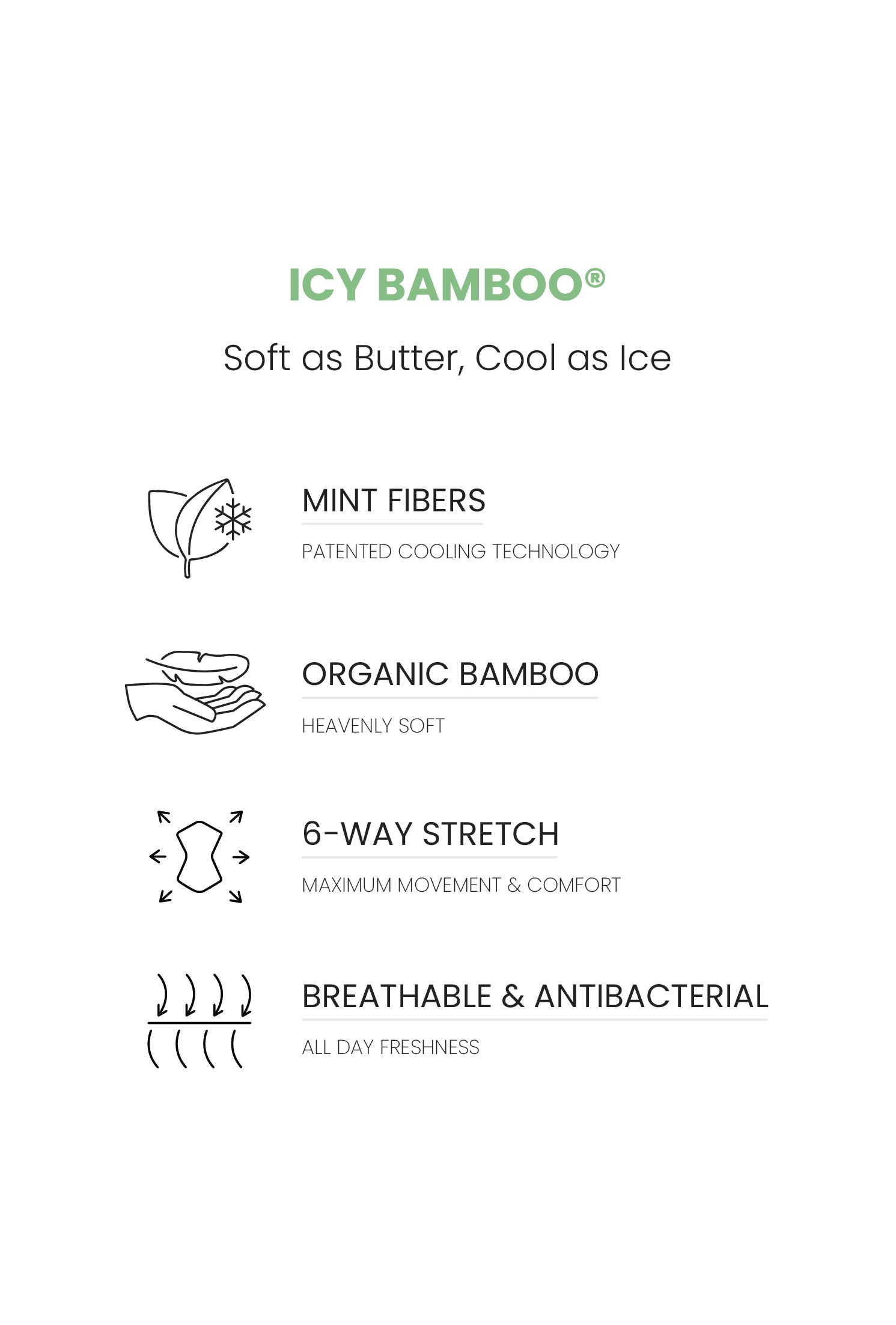 ICY BAMBOO®

Soft as Butter, Cool as Ice

MINT FIBERS

PATENTED COOLING TECHNOLOGY

ORGANIC BAMBOO

HEAVENLY SOFT

6-WAY STRETCH

MAXIMUM MOVEMENT & COMFORT

BREATHABLE & ANTIBACTERIAL

ALL DAY FRESHNESS